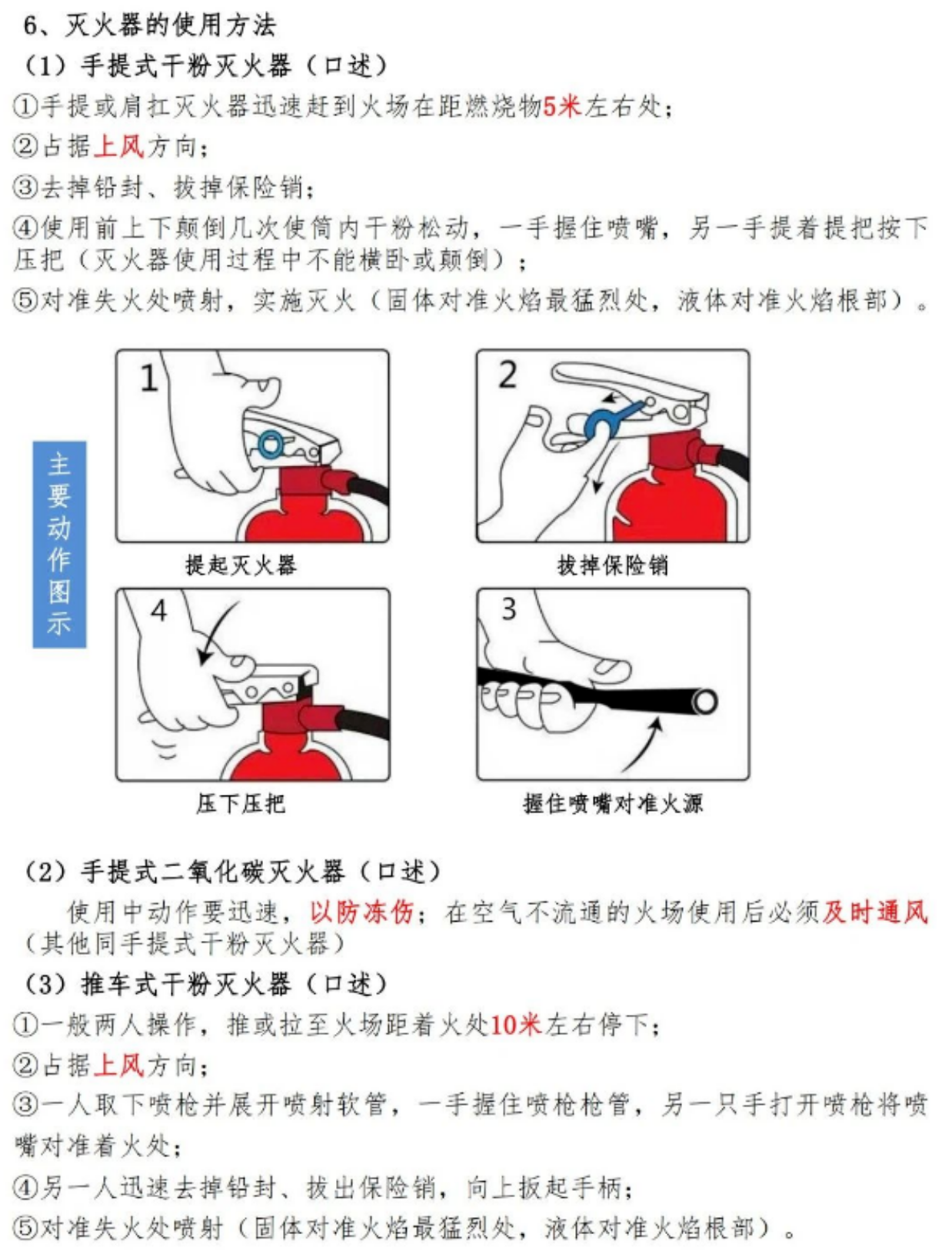 6、灭火器的使用方法

（1）手提式干粉灭火器（口述）

①手提或肩扛灭火器迅速赶到火场在距燃烧物5米左右处；

②占据上风方向；

③去掉铅封、拔掉保险销；

④使用前上下颠倒几次使筒内干粉松动，一手握住喷嘴，另一手提着提把按下压把（灭火器使用过程中不能横卧或颠倒）；

⑤对准失火处喷射，实施灭火（固体对准火焰最猛烈处，液体对准火焰根部）。

主要动作图示

1

提起灭火器

2

拔掉保险销

4

压下压把

3

握住喷嘴对准火源

（2）手提式二氧化碳灭火器（口述）

使用中动作要迅速，以防冻伤；在空气不流通的火场使用后必须及时通风（其他同手提式干粉灭火器）

（3）推车式干粉灭火器（口述）

①一般两人操作，推或拉至火场距着火处10米左右停下；

②占据上风方向；

③一人取下喷枪并展开喷射软管，一手握住喷枪枪管，另一只手打开喷枪将喷嘴对准着火处；

④另一人迅速去掉铅封、拔出保险销，向上扳起手柄；

⑤对准失火处喷射（固体对准火焰最猛烈处，液体对准火焰根部）。